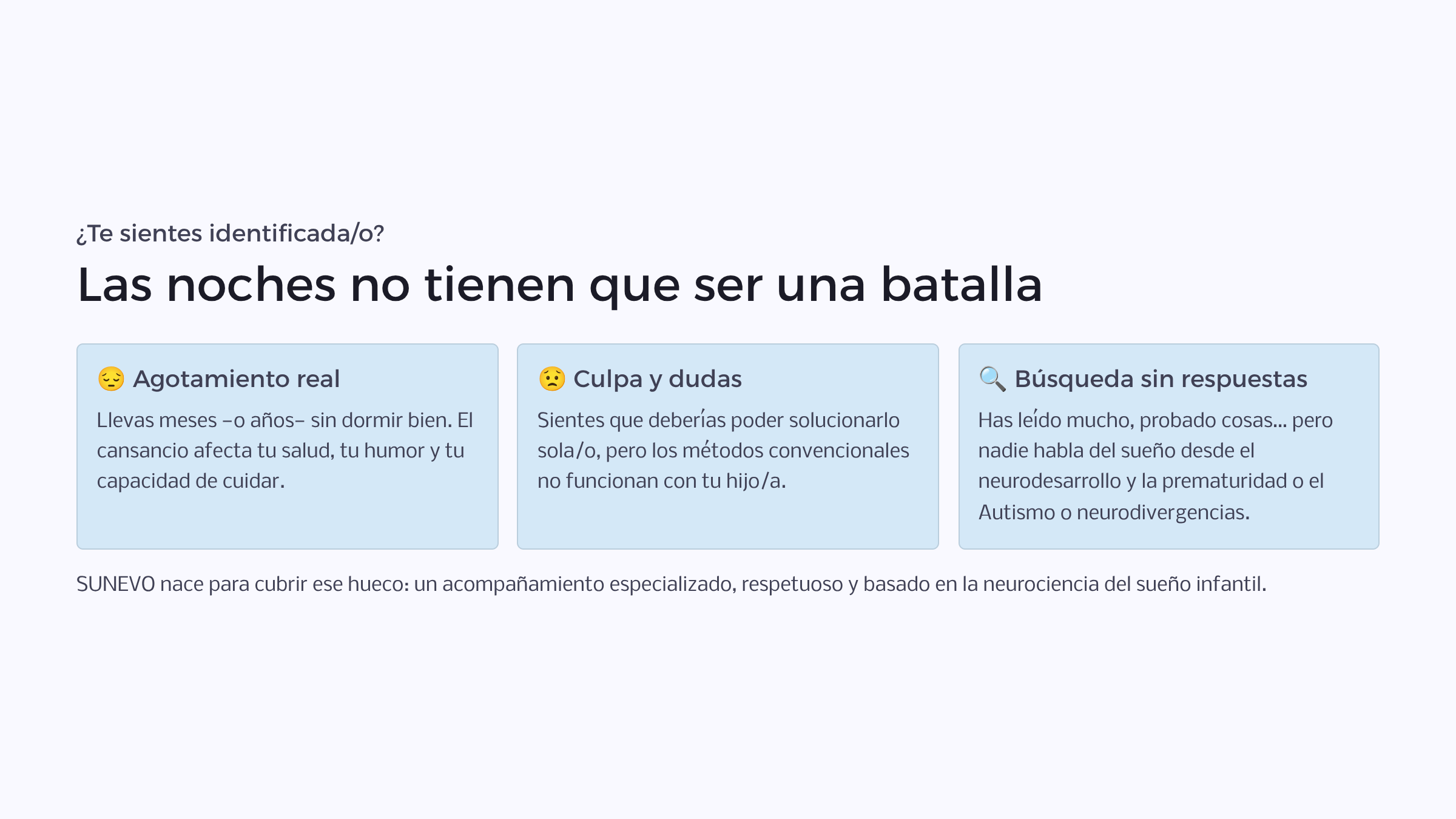 ¿Te sientes identificada/o?

Las noches no tienen que ser una batalla

😔 Agotamiento real

Llevas meses –o años– sin dormir bien. El cansancio afecta tu salud, tu humor y tu capacidad de cuidar.

😟 Culpa y dudas

Sientes que deberías poder solucionarlo sola/o, pero los métodos convencionales no funcionan con tu hijo/a.

🔍 Búsqueda sin respuestas

Has leído mucho, probado cosas... pero nadie habla del sueño desde el neurodesarrollo y la prematuridad o el Autismo o neurodivergencias.

SUNEVO nace para cubrir ese hueco: un acompañamiento especializado, respetuoso y basado en la neurociencia del sueño infantil.